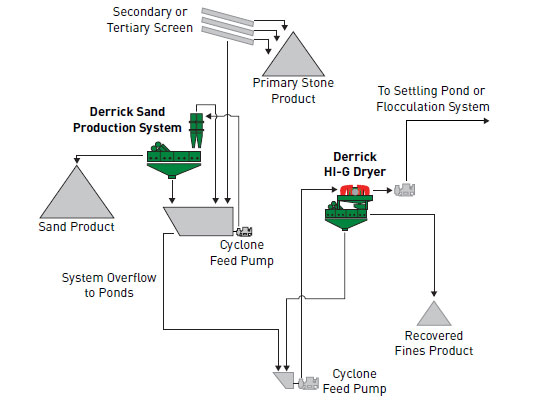 Secondary or Tertiary Screen

Primary Stone Product

To Settling Pond or Flocculation System

Derrick Sand Production System

Derrick HI-G Dryer

Sand Product

Cyclone Feed Pump

System Overflow to Ponds

Recovered Fines Product

Cyclone Feed Pump