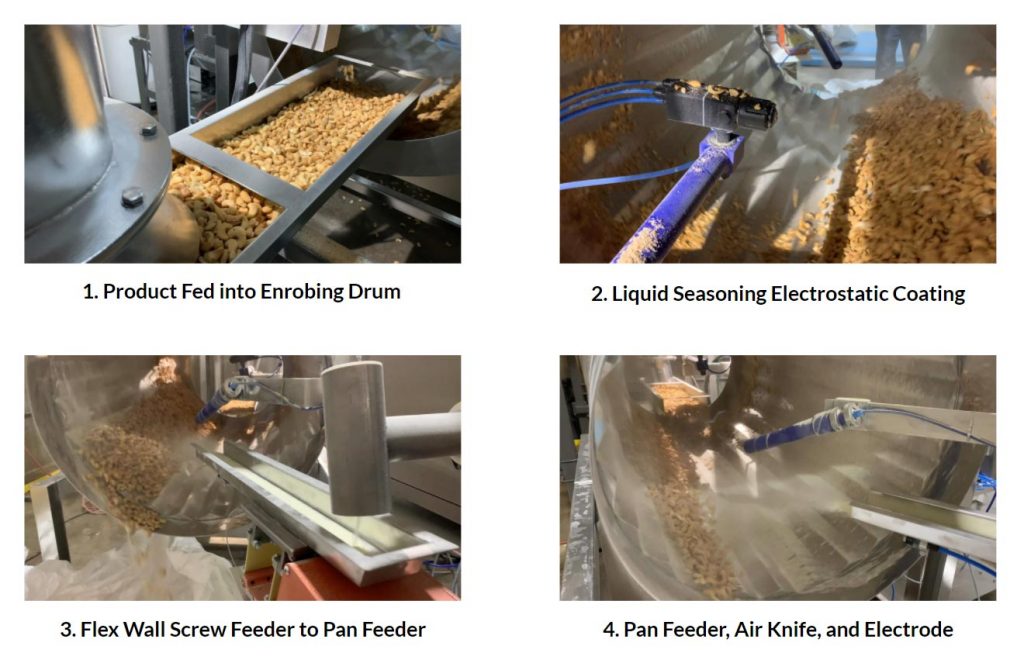 1. Product Fed into Enrobing Drum

2. Liquid Seasoning Electrostatic Coating

3. Flex Wall Screw Feeder to Pan Feeder

4. Pan Feeder, Air Knife, and Electrode